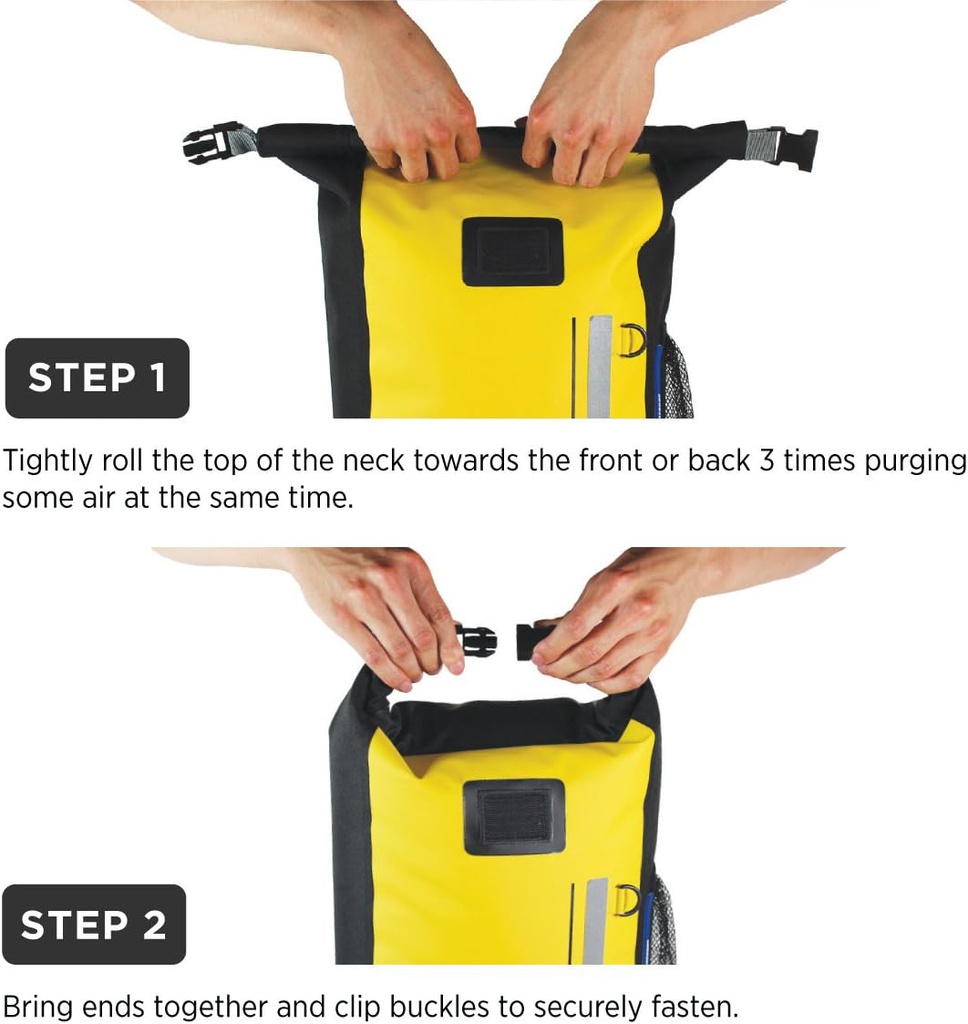 STEP 1

Tightly roll the top of the neck towards the front or back 3 times purging some air at the same time.

STEP 2

Bring ends together and clip buckles to securely fasten.